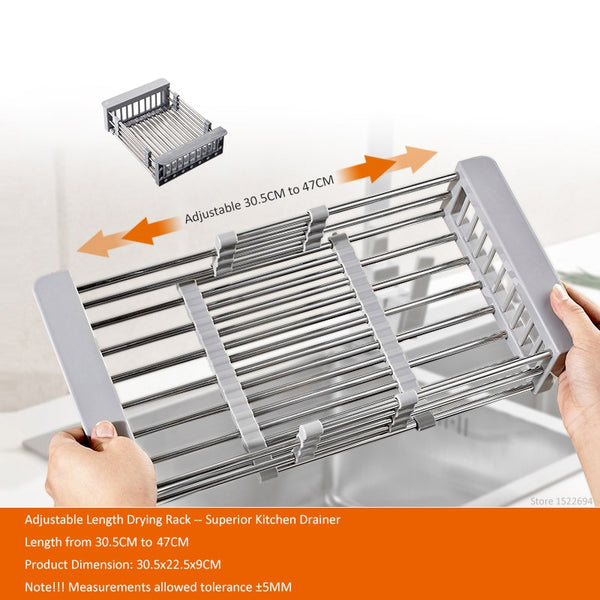 Adjustable 30.5CM to 47CM

Store 1522694

Adjustable Length Drying Rack -- Superior Kitchen Drainer

Length from 30.5CM to 47CM

Product Dimension: 30.5x22.5x9CM

Note!!! Measurements allowed tolerance ±5MM